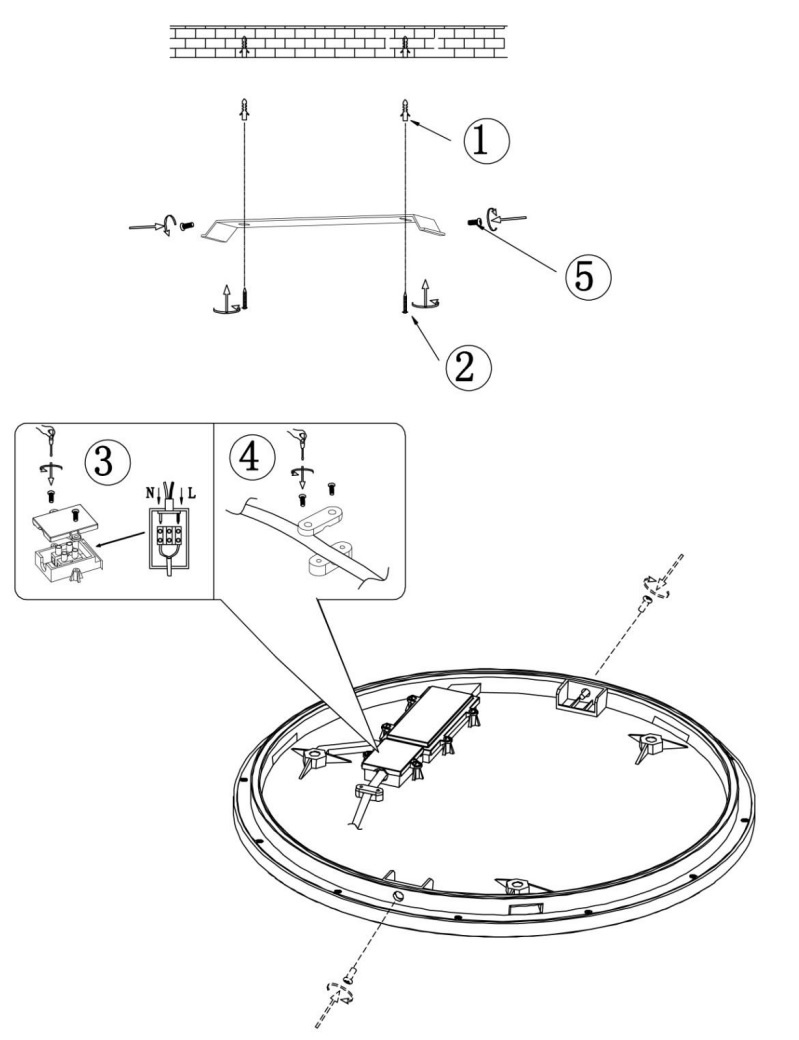 1

5

2

3

N

L

4